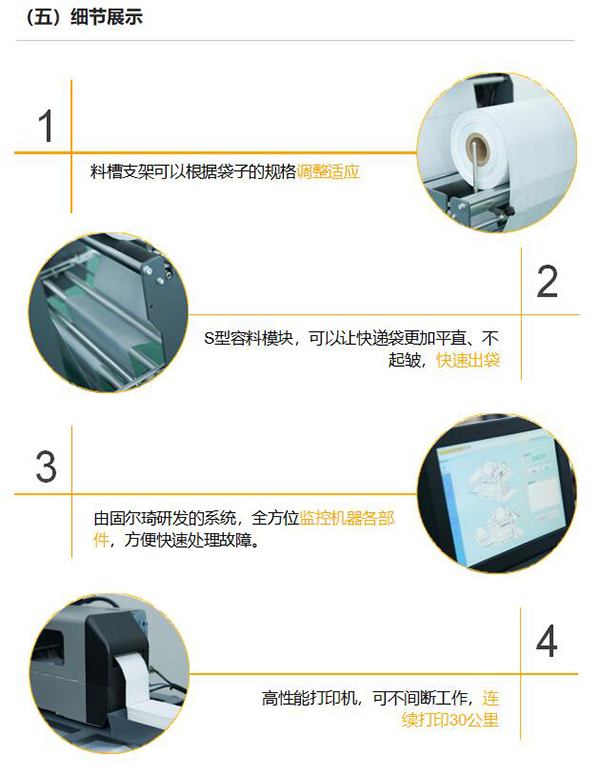 （五）细节展示

1

料槽支架可以根据袋子的规格调整适应

2

S型容料模块，可以让快递袋更加平直、不起皱，快速出袋

3

由固尔琦研发的系统，全方位监控机器各部件，方便快速处理故障。

4

高性能打印机，可不间断工作，连续打印30公里