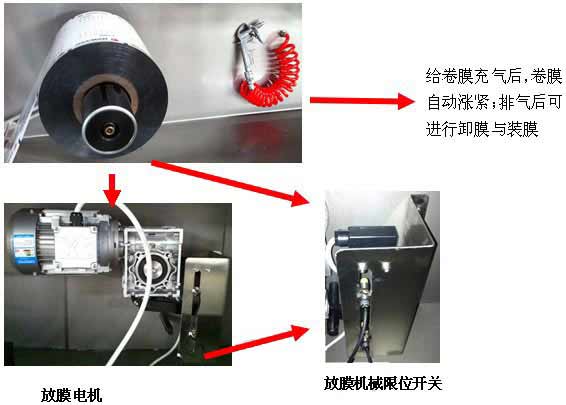 给卷膜充气后，卷膜自动涨紧；排气后可进行卸膜与装膜

放膜电机

放膜机械限位开关